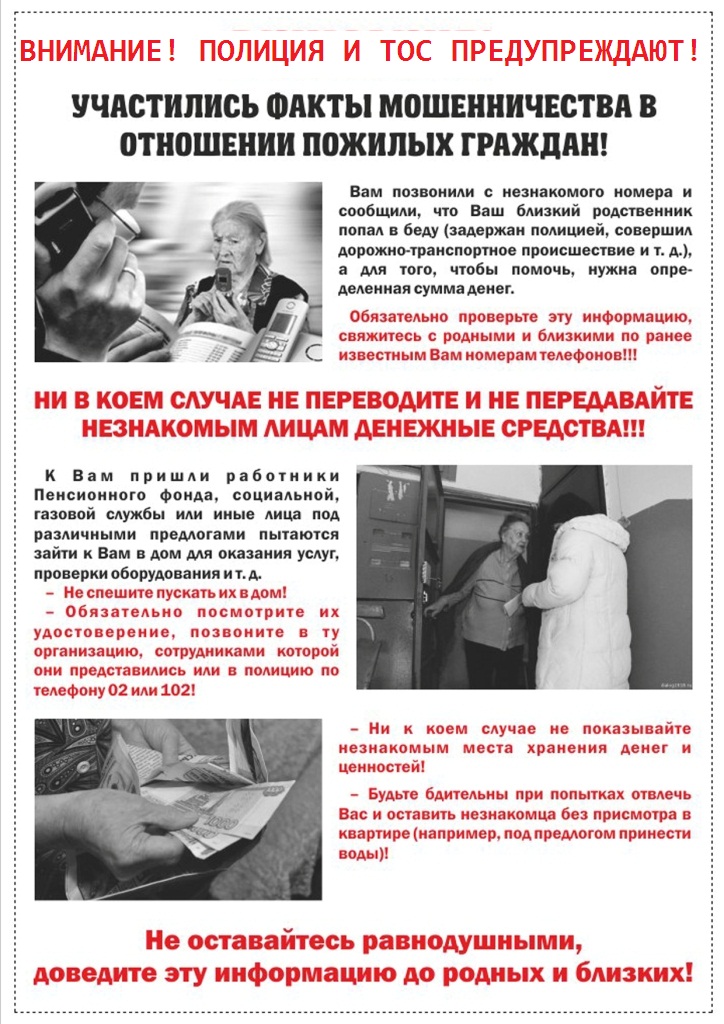 ВНИМАНИЕ! ПОЛИЦИЯ И ТОС ПРЕДУПРЕЖДАЮТ!

УЧАСТИЛИСЬ ФАКТЫ МОШЕННИЧЕСТВА В ОТНОШЕНИИ ПОЖИЛЫХ ГРАЖДАН!

Вам позвонили с незнакомого номера и сообщили, что Ваш близкий родственник попал в беду (задержан полицией, совершил дорожно-транспортное происшествие и т. д.), а для того, чтобы помочь, нужна определенная сумма денег.

Обязательно проверьте эту информацию, свяжитесь с родными и близкими по ранее известным Вам номерам телефонов!!!

НИ В КОЕМ СЛУЧАЕ НЕ ПЕРЕВОДИТЕ И НЕ ПЕРЕДАВАЙТЕ НЕЗНАКОМЫМ ЛИЦАМ ДЕНЕЖНЫЕ СРЕДСТВА!!!

К Вам пришли работники Пенсионного фонда, социальной, газовой службы или иные лица под различными предлогами пытаются зайти к Вам в дом для оказания услуг, проверки оборудования и т. д.

– Не спешите пускать их в дом!

– Обязательно посмотрите их удостоверение, позвоните в ту организацию, сотрудниками которой они представились или в полицию по телефону 02 или 102!

– Ни к коем случае не показывайте незнакомым места хранения денег и ценностей!

– Будьте бдительны при попытках отвлечь Вас и оставить незнакомца без присмотра в квартире (например, под предлогом принести воды)!

Не оставайтесь равнодушными, доведите эту информацию до родных и близких!